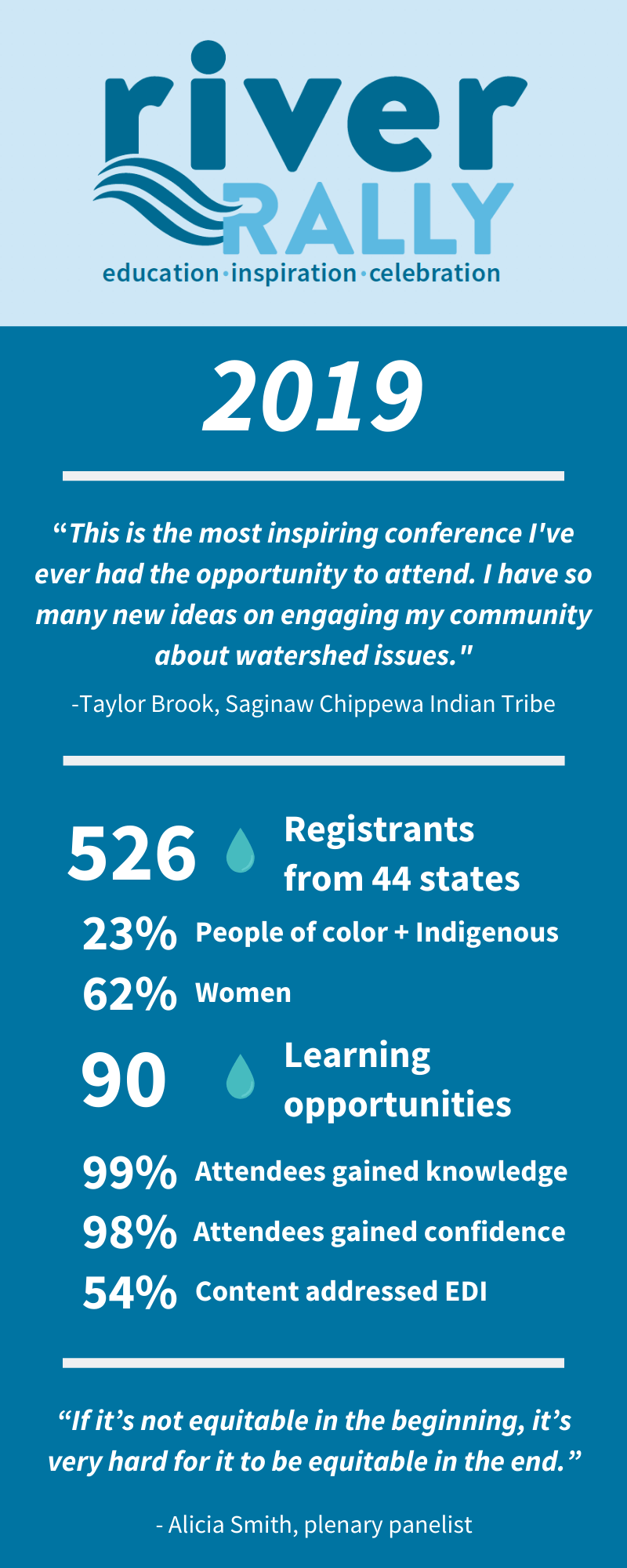 river RALLY
education·inspiration·celebration

2019

“This is the most inspiring conference I've ever had the opportunity to attend. I have so many new ideas on engaging my community about watershed issues."

-Taylor Brook, Saginaw Chippewa Indian Tribe

526 Registrants from 44 states

23% People of color + Indigenous

62% Women

90 Learning opportunities

99% Attendees gained knowledge

98% Attendees gained confidence

54% Content addressed EDI

“If it’s not equitable in the beginning, it’s very hard for it to be equitable in the end.”

- Alicia Smith, plenary panelist