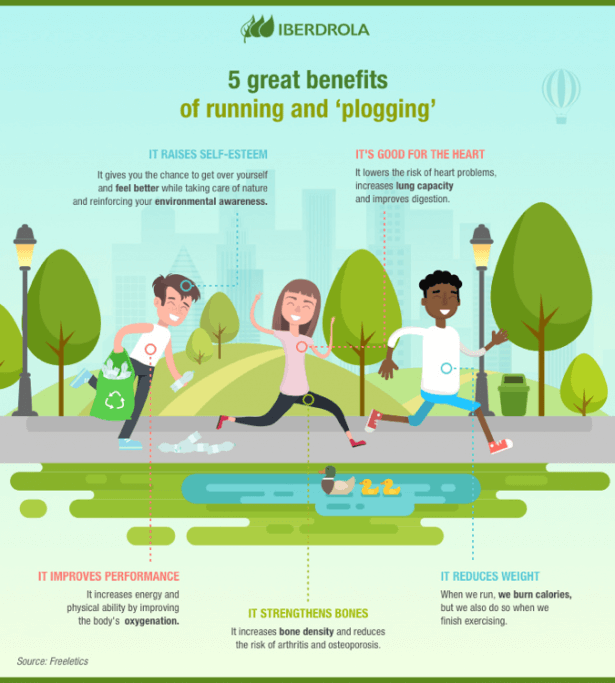 IBERDROLA

5 great benefits of running and 'plogging'

IT RAISES SELF-ESTEEM

It gives you the chance to get over yourself and feel better while taking care of nature and reinforcing your environmental awareness.

IT'S GOOD FOR THE HEART

It lowers the risk of heart problems, increases lung capacity and improves digestion.

IT IMPROVES PERFORMANCE

It increases energy and physical ability by improving the body's oxygenation.

IT STRENGTHENS BONES

It increases bone density and reduces the risk of arthritis and osteoporosis.

IT REDUCES WEIGHT

When we run, we burn calories, but we also do so when we finish exercising.

Source: Freeletics