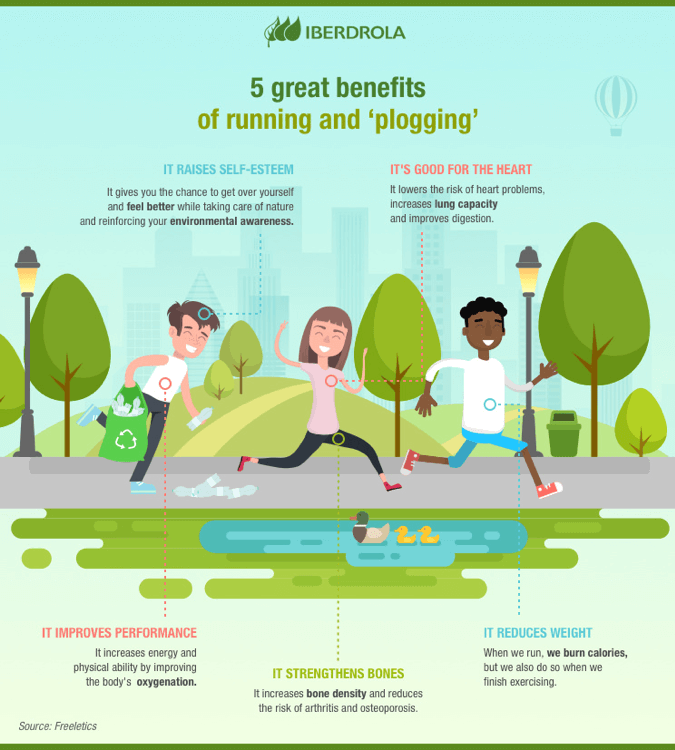 IBERDROLA

5 great benefits
of running and 'plogging'

IT RAISES SELF-ESTEEM
It gives you the chance to get over yourself and feel better while taking care of nature and reinforcing your environmental awareness.

IT'S GOOD FOR THE HEART
It lowers the risk of heart problems, increases lung capacity and improves digestion.

IT IMPROVES PERFORMANCE
It increases energy and physical ability by improving the body's oxygenation.

IT STRENGTHENS BONES
It increases bone density and reduces the risk of arthritis and osteoporosis.

IT REDUCES WEIGHT
When we run, we burn calories, but we also do so when we finish exercising.

Source: Freeletics